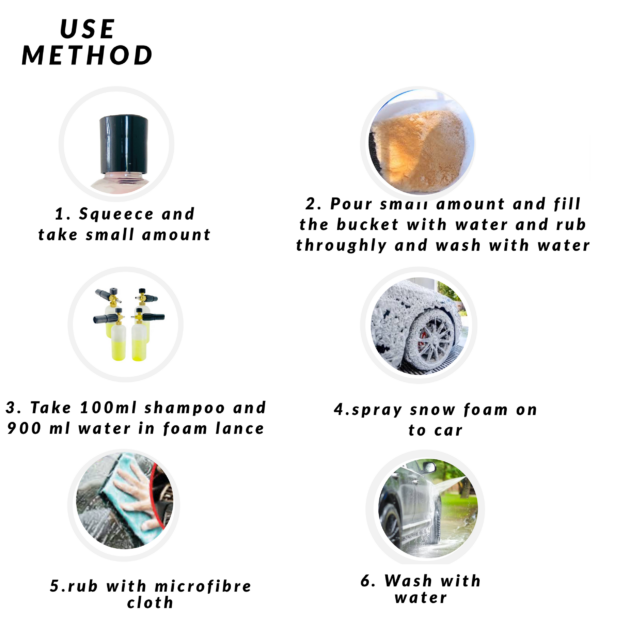 USE METHOD

1. Squeece and take small amount

2. Pour small amount and fill the bucket with water and rub throughly and wash with water

3. Take 100ml shampoo and 900 ml water in foam lance

4.spray snow foam on to car

5.rub with microfibre cloth

6. Wash with water