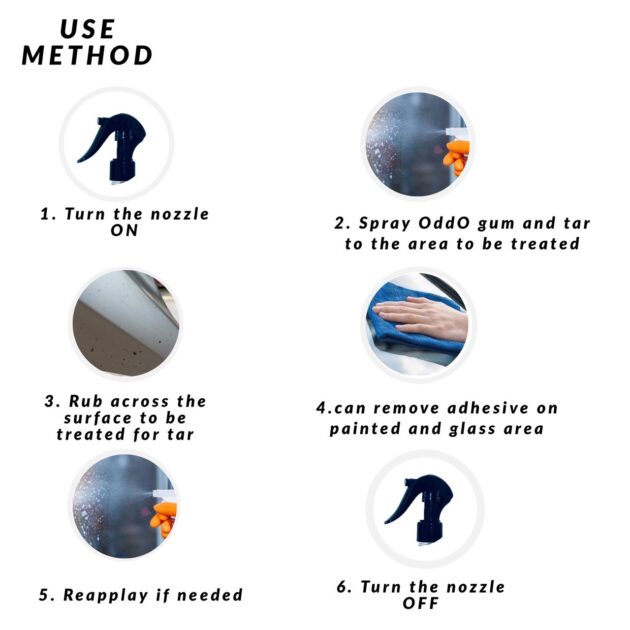 USE
METHOD

1. Turn the nozzle ON

2. Spray OddO gum and tar to the area to be treated

3. Rub across the surface to be treated for tar

4.can remove adhesive on painted and glass area

5. Reapplay if needed

6. Turn the nozzle OFF